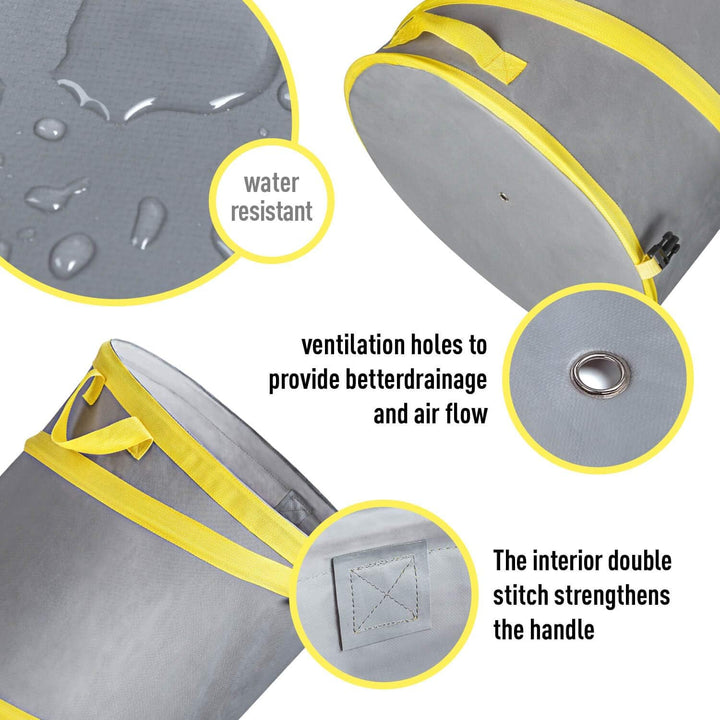 water resistant

ventilation holes to provide betterdrainage and air flow

The interior double stitch strengthens the handle