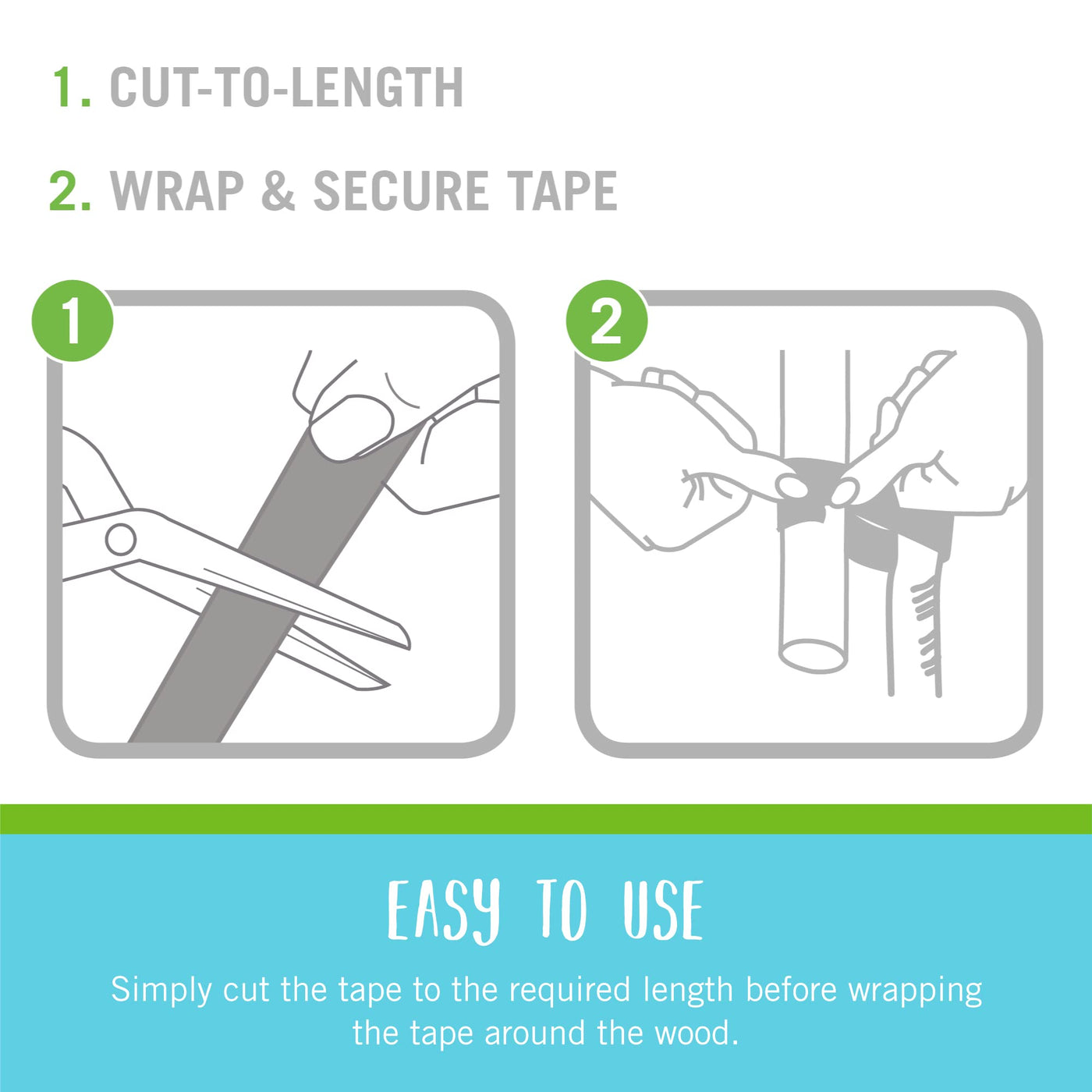 1. CUT-TO-LENGTH

2. WRAP & SECURE TAPE

1

2

EASY TO USE

Simply cut the tape to the required length before wrapping the tape around the wood.