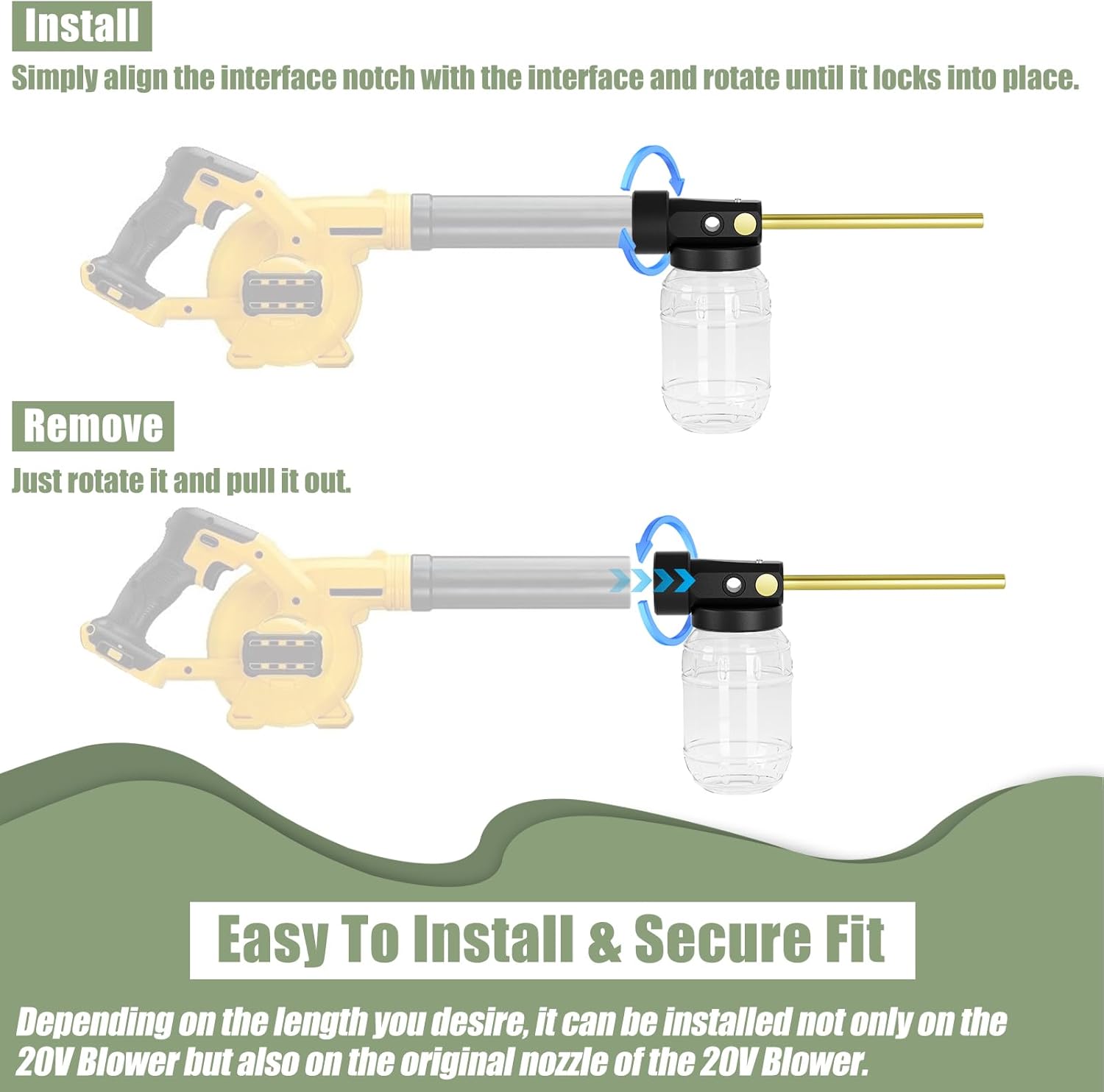 Install

Simply align the interface notch with the interface and rotate until it locks into place.

Remove

Just rotate it and pull it out.

Easy To Install & Secure Fit

Depending on the length you desire, it can be installed not only on the 20V Blower but also on the original nozzle of the 20V Blower.