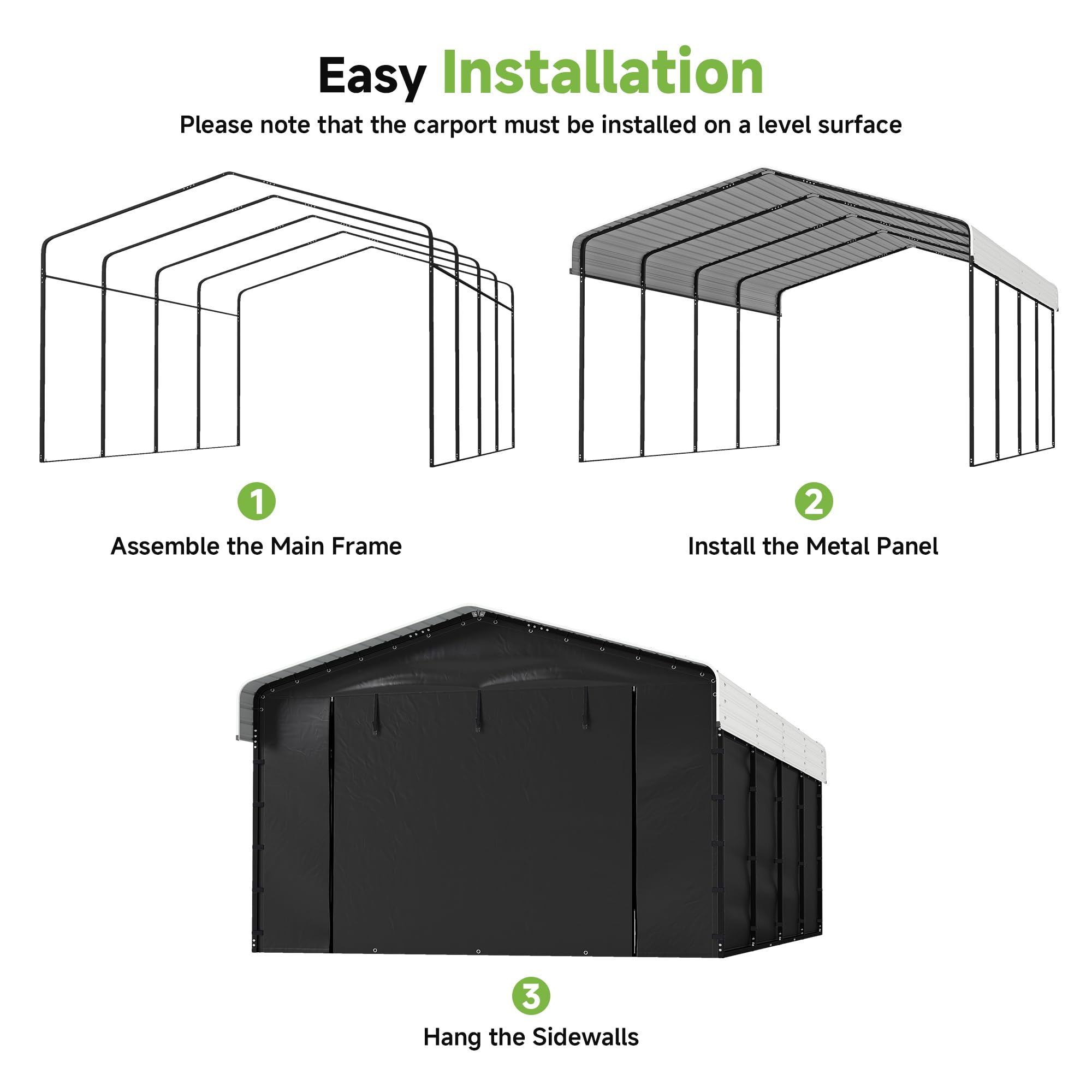 Easy Installation

Please note that the carport must be installed on a level surface

1

Assemble the Main Frame

2

Install the Metal Panel

3

Hang the Sidewalls