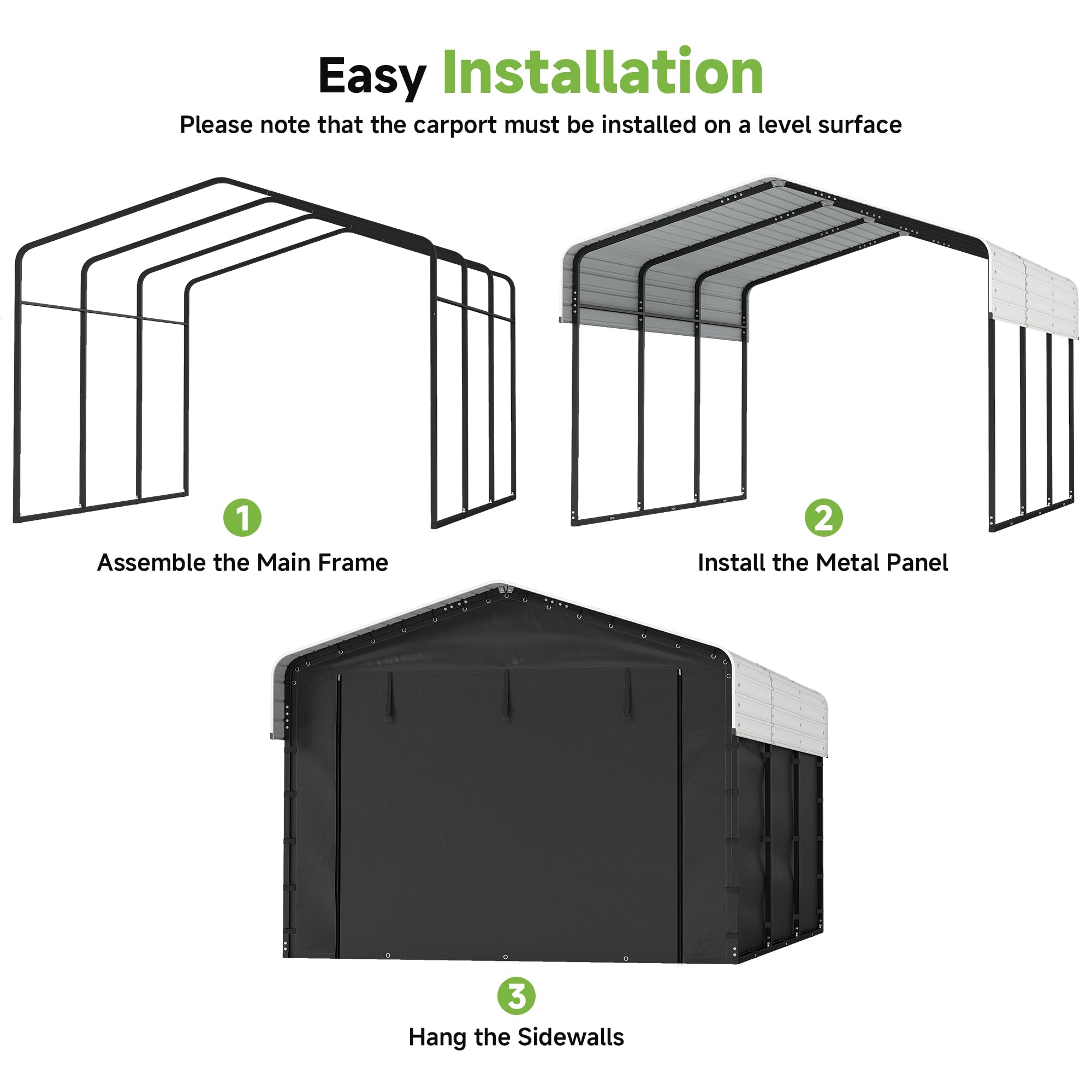 Easy Installation

Please note that the carport must be installed on a level surface

1

Assemble the Main Frame

2

Install the Metal Panel

3

Hang the Sidewalls