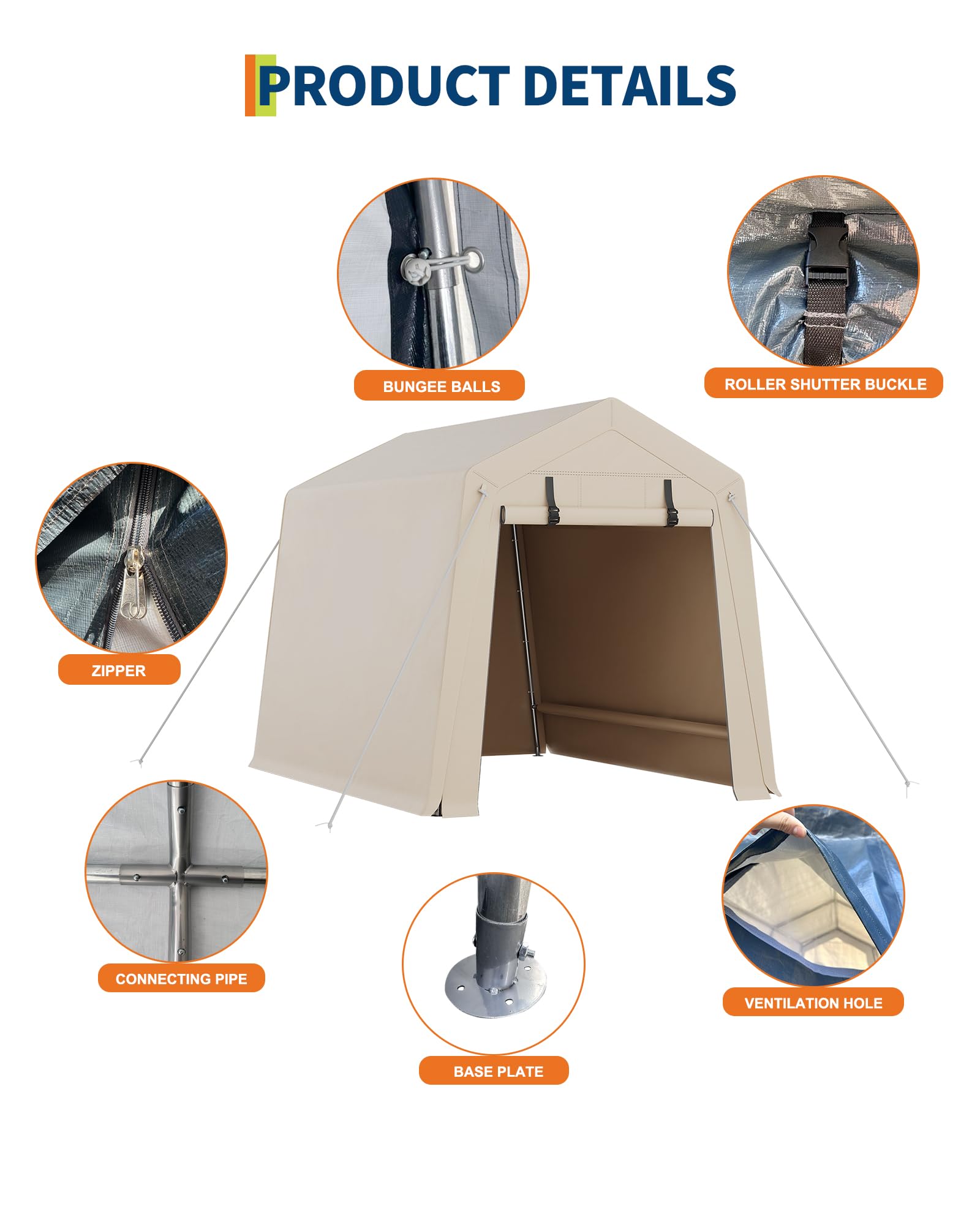 PRODUCT DETAILS

BUNGEE BALLS

ROLLER SHUTTER BUCKLE

ZIPPER

CONNECTING PIPE

BASE PLATE

VENTILATION HOLE