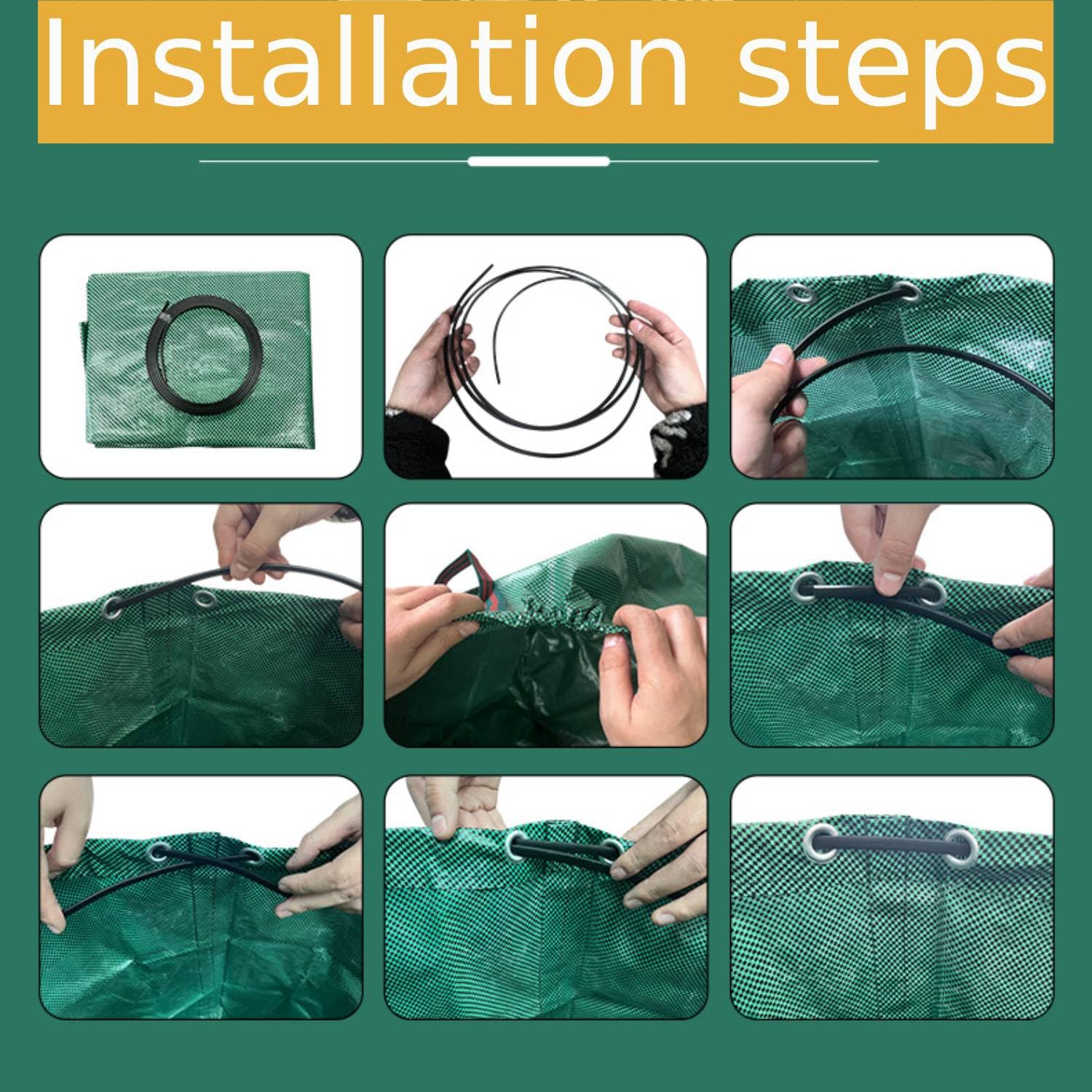 Installation steps