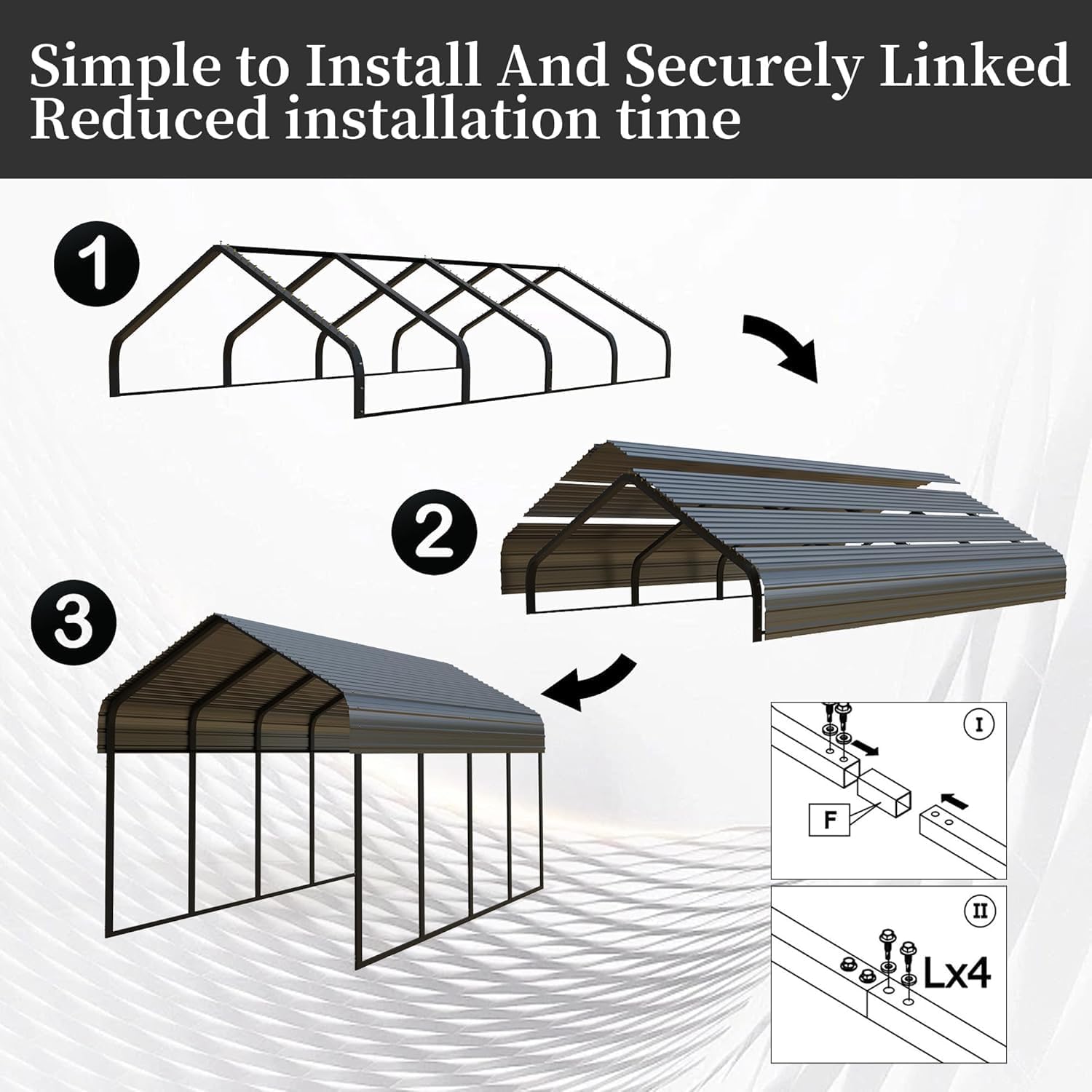 Simple to Install And Securely Linked
Reduced installation time

1

2

3

I

F

II

Lx4