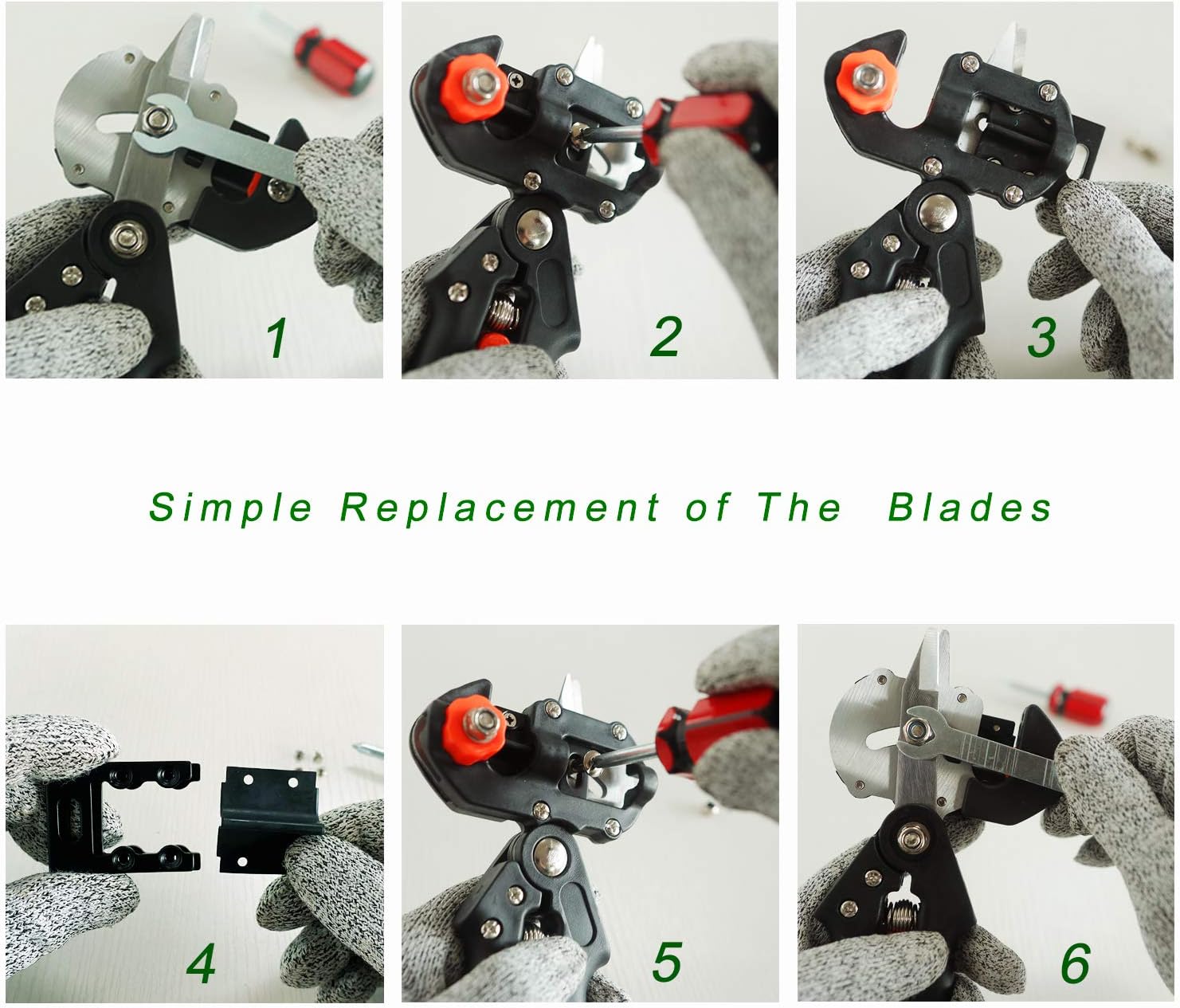 1

2

3

Simple Replacement of The Blades

4

5

6