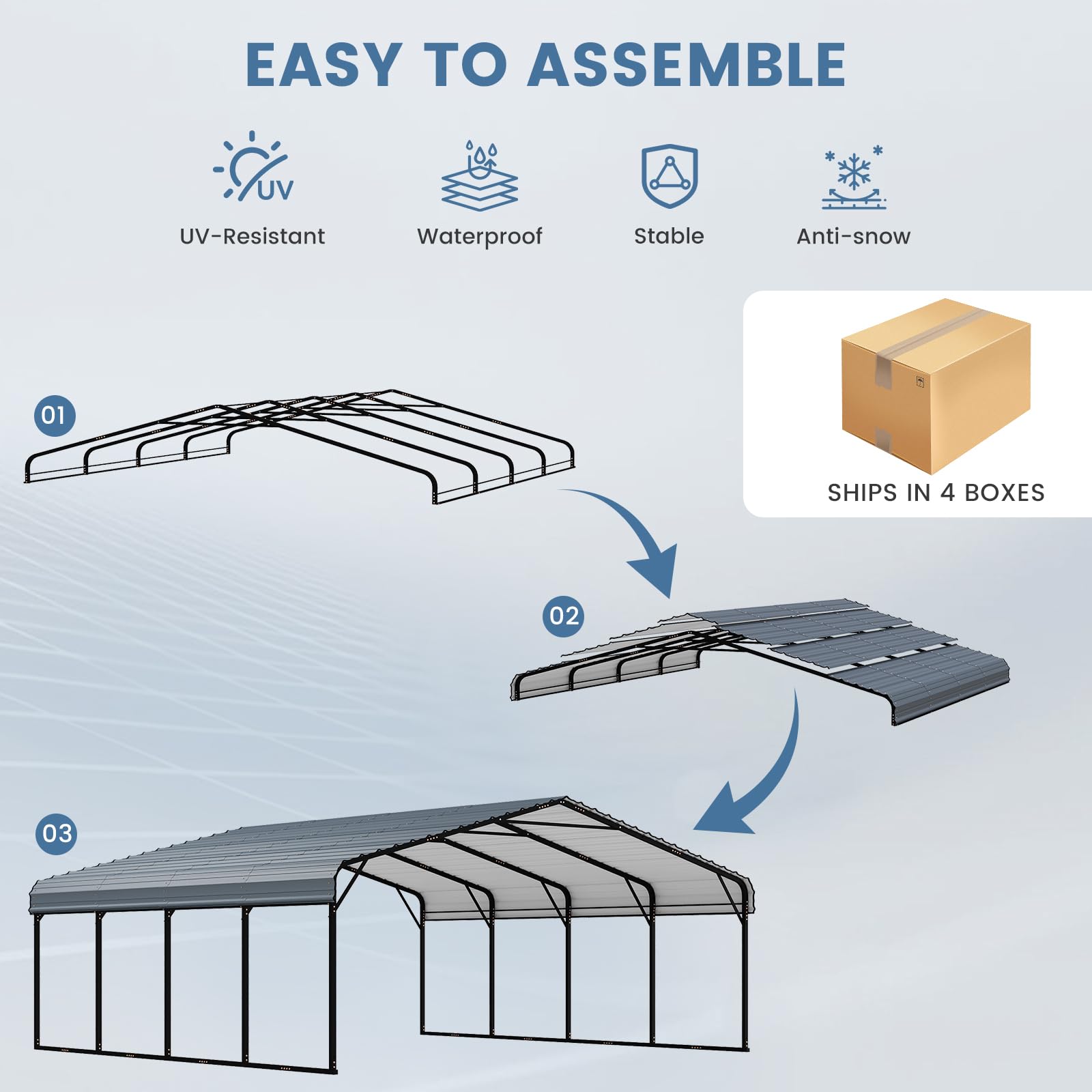 EASY TO ASSEMBLE

UV

UV-Resistant

Waterproof

Stable

Anti-snow

SHIPS IN 4 BOXES

01

02

03