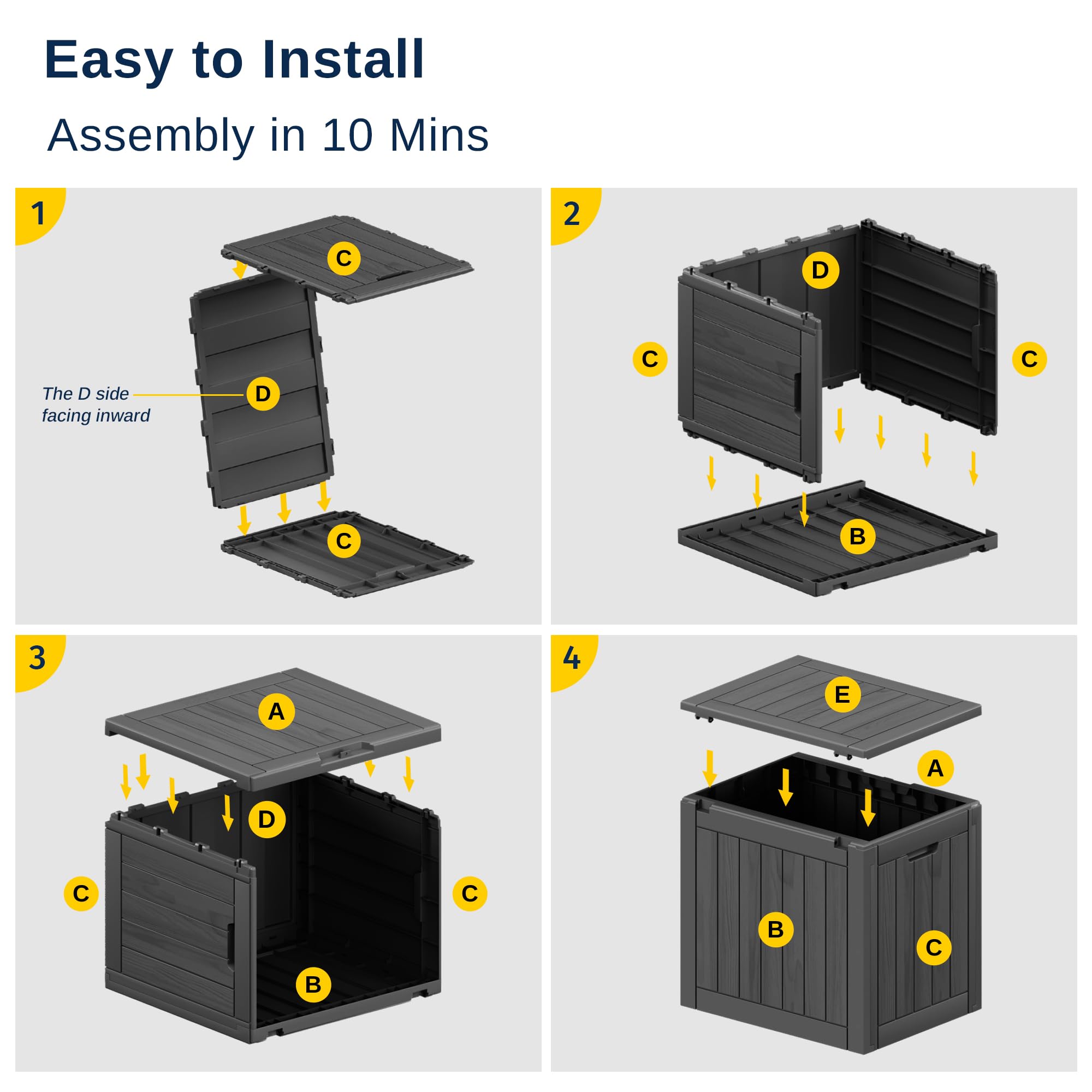 Easy to Install
Assembly in 10 Mins

1
C
The D side facing inward
D
C

2
D
C
C
B

3
A
D
C
C
B

4
E
A
B
C