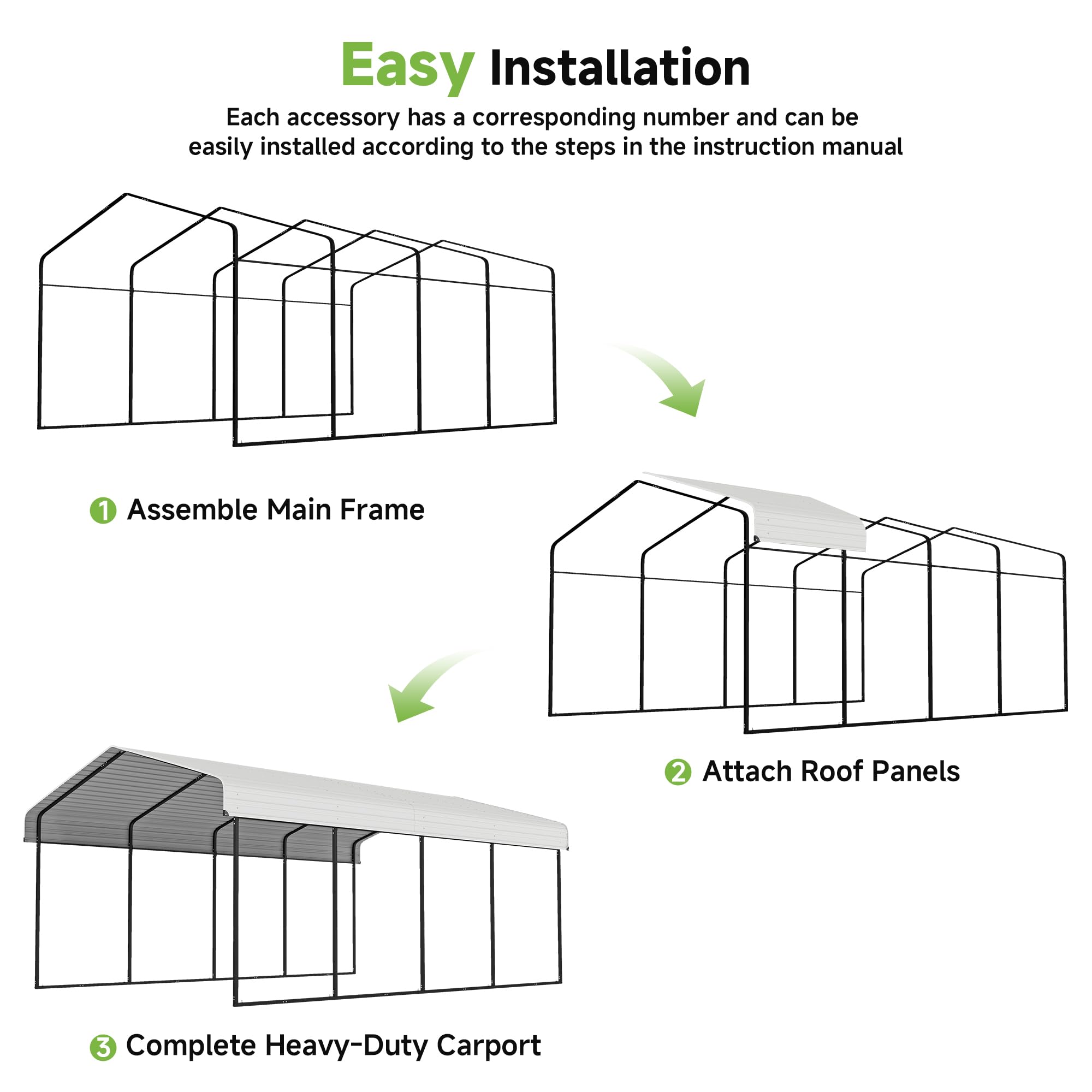 Easy Installation

Each accessory has a corresponding number and can be easily installed according to the steps in the instruction manual

1 Assemble Main Frame

2 Attach Roof Panels

3 Complete Heavy-Duty Carport