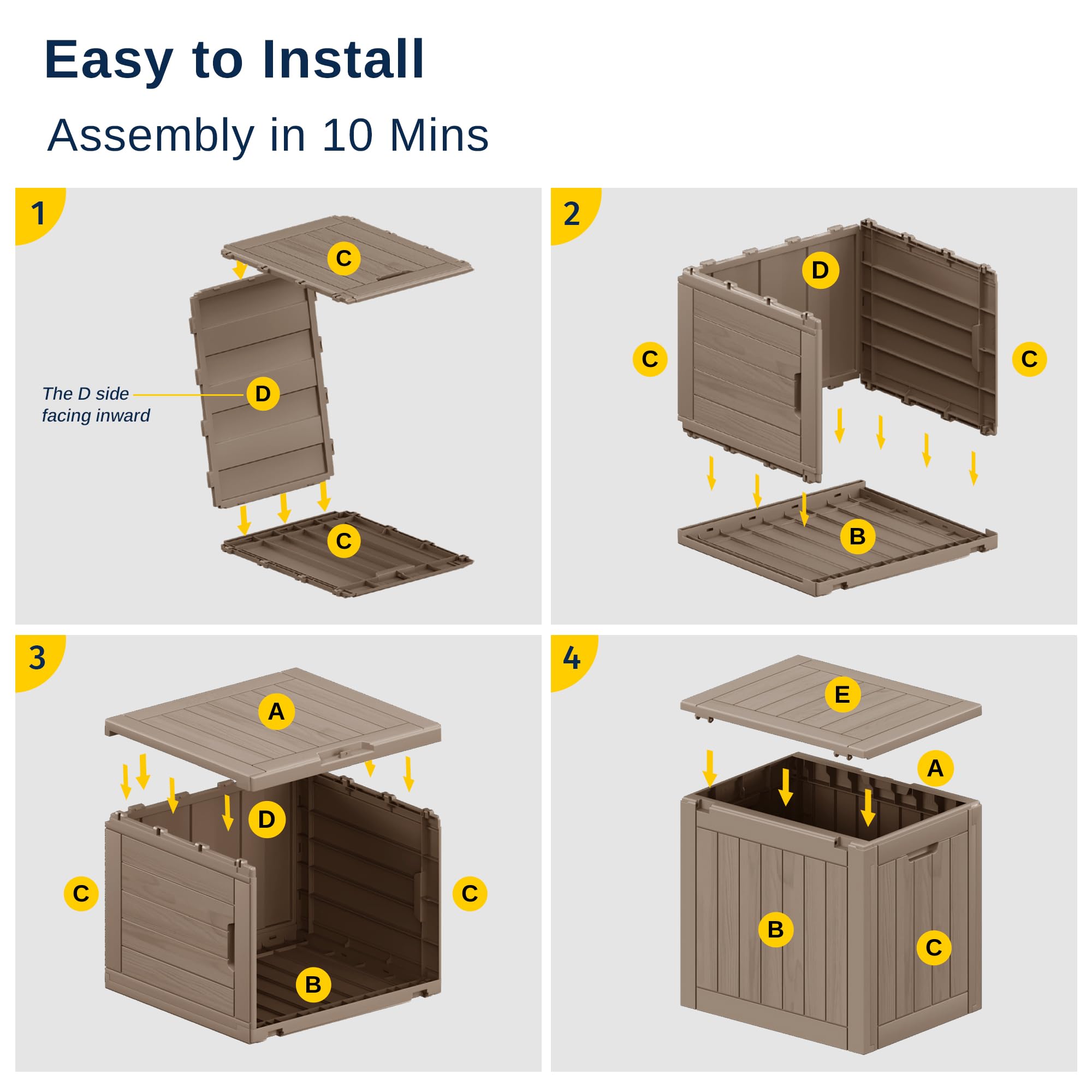 Easy to Install

Assembly in 10 Mins

1

C

The D side facing inward

D

C

2

D

C

C

B

3

A

D

C

C

B

4

E

A

B

C