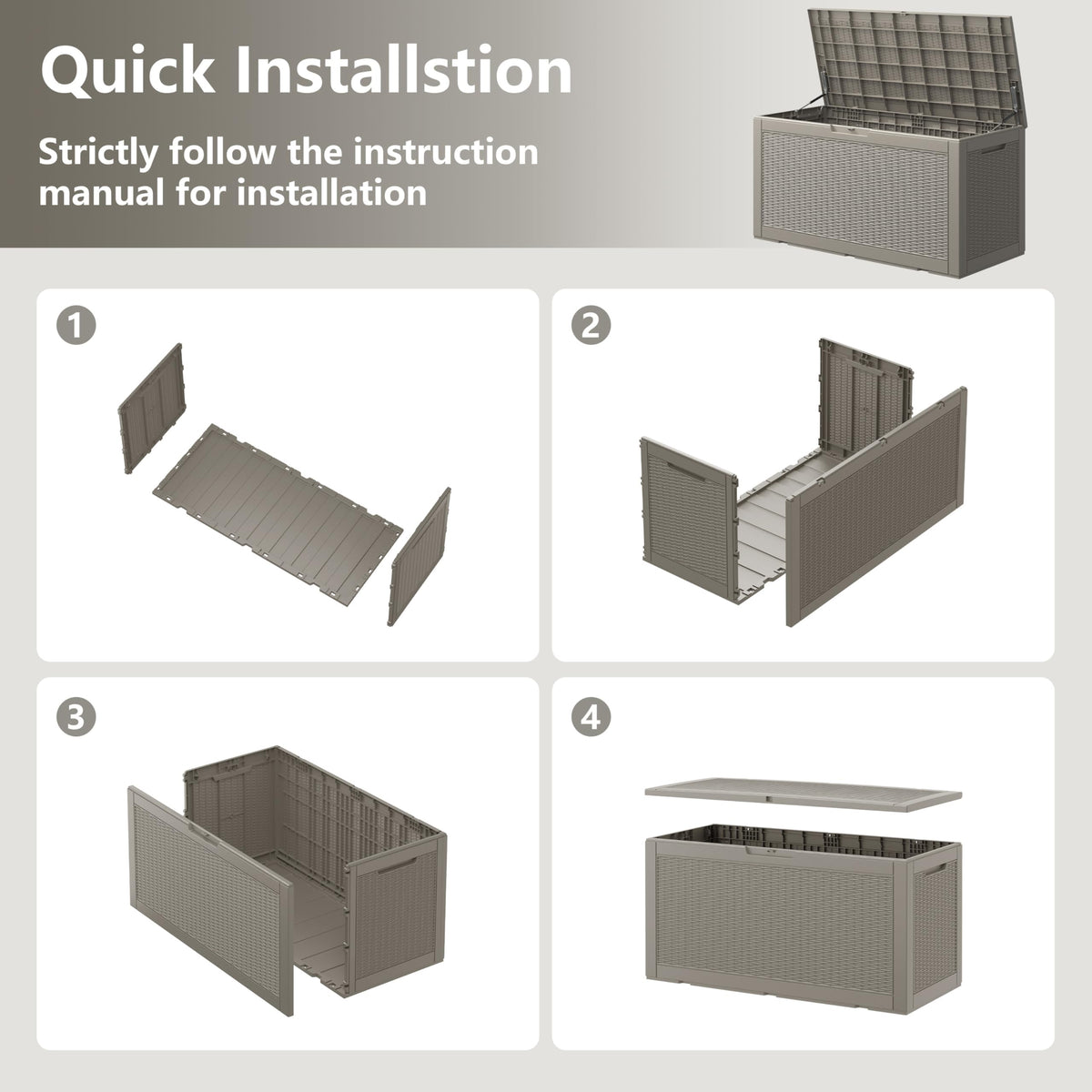 Quick Installstion

Strictly follow the instruction manual for installation

1

2

3

4