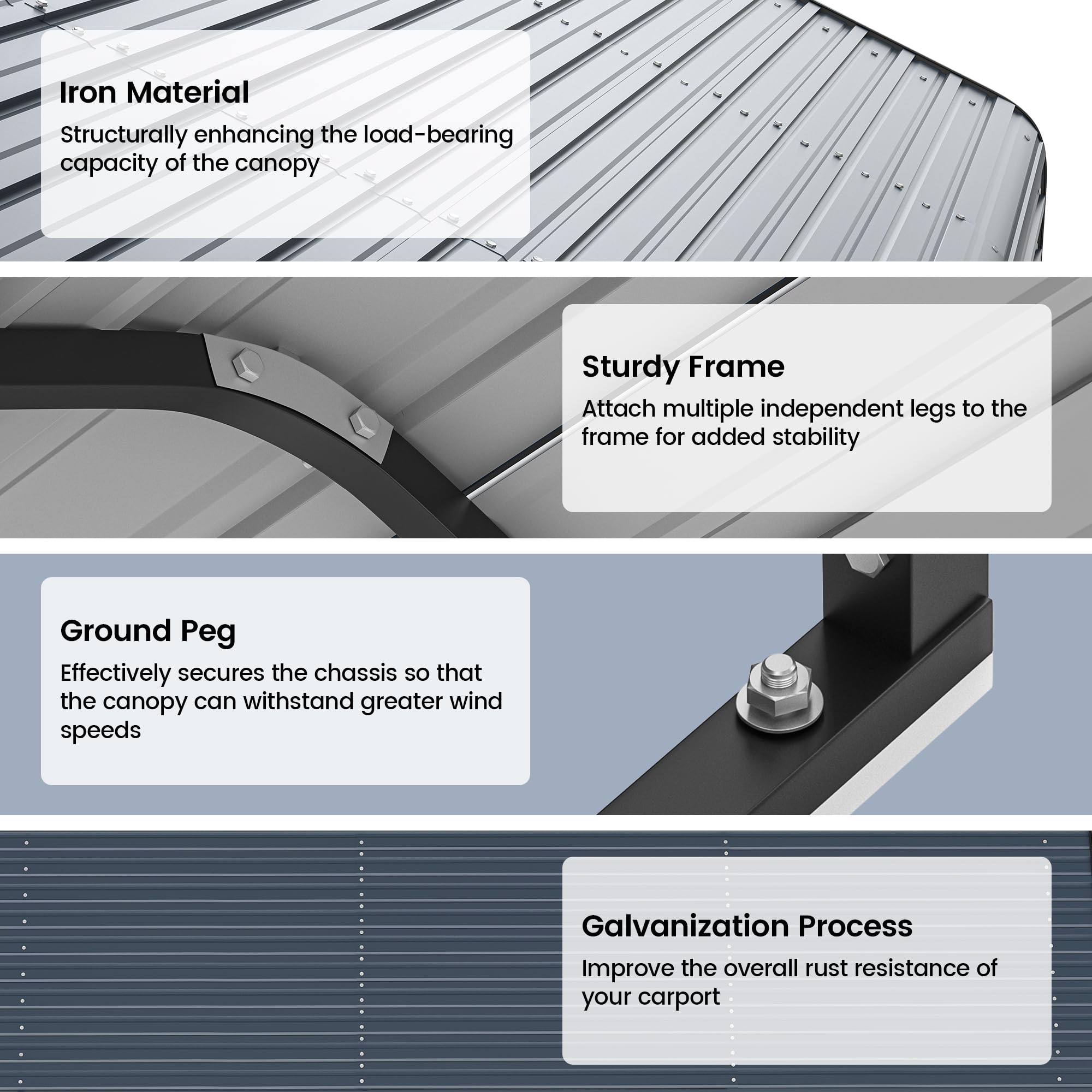 Iron Material

Structurally enhancing the load-bearing capacity of the canopy

Sturdy Frame

Attach multiple independent legs to the frame for added stability

Ground Peg

Effectively secures the chassis so that the canopy can withstand greater wind speeds

Galvanization Process

Improve the overall rust resistance of your carport