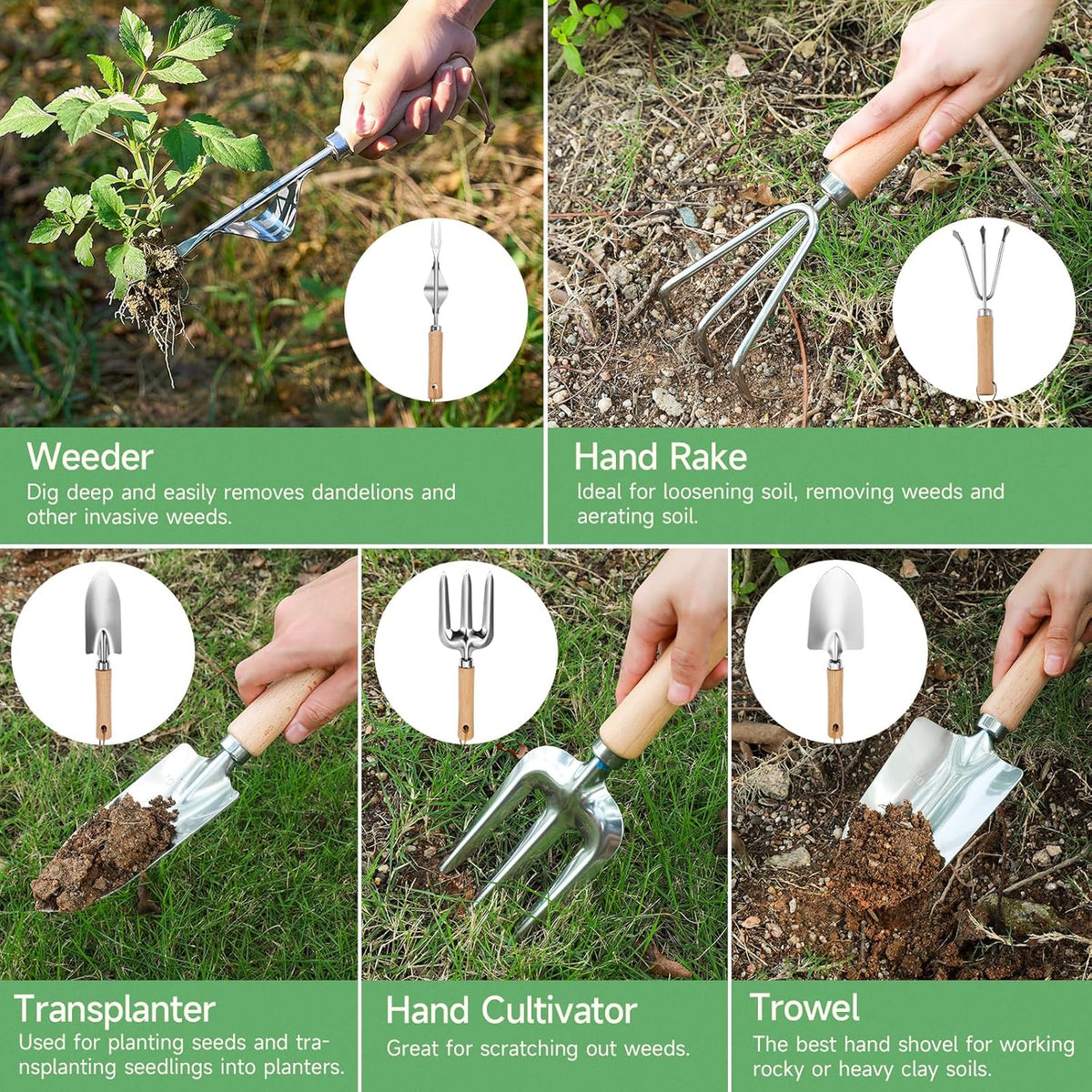 Weeder
Dig deep and easily removes dandelions and other invasive weeds.

Hand Rake
Ideal for loosening soil, removing weeds and aerating soil.

Transplanter
Used for planting seeds and transplanting seedlings into planters.

Hand Cultivator
Great for scratching out weeds.

Trowel
The best hand shovel for working rocky or heavy clay soils.